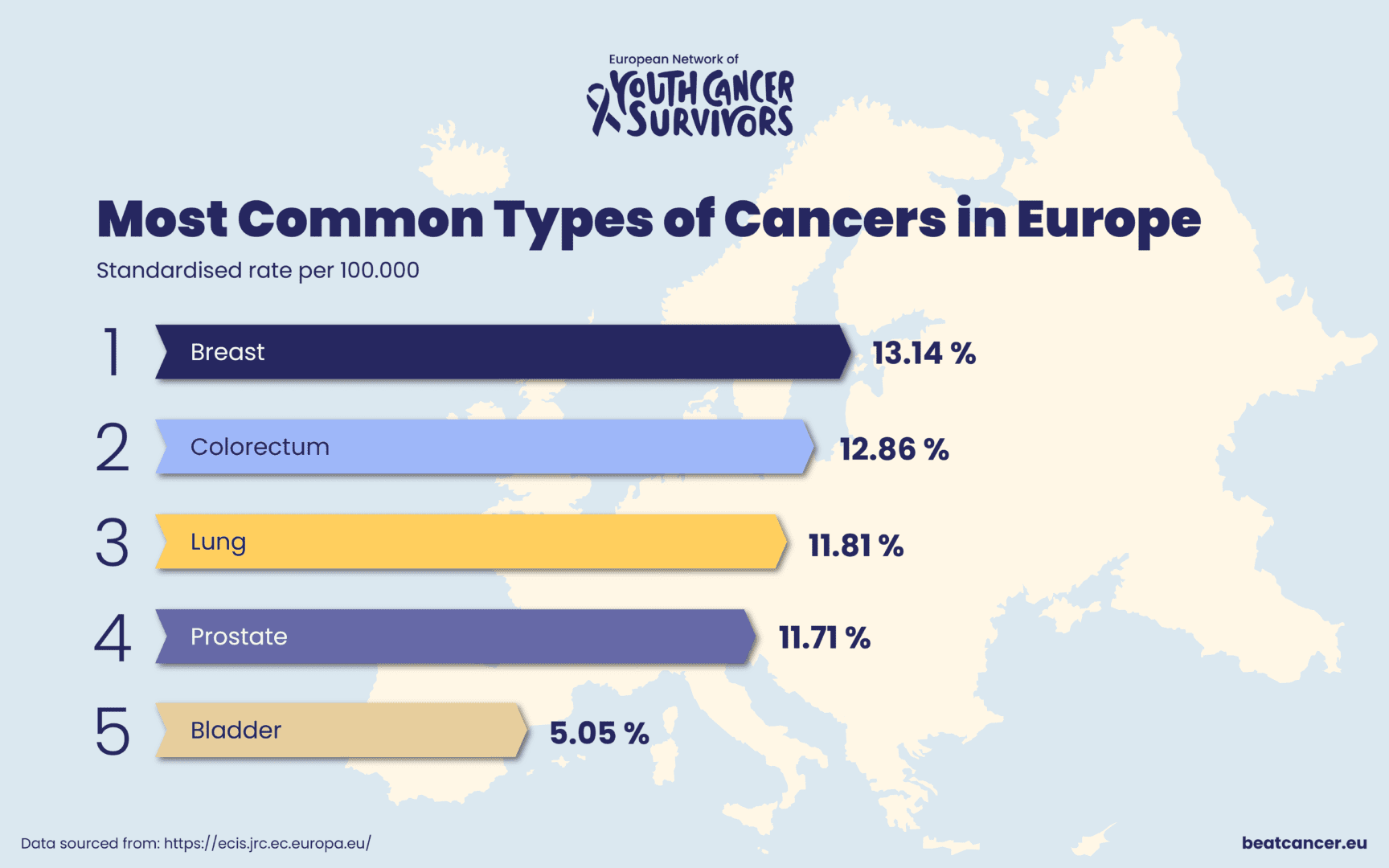 European Network of
YOUTH CANCER SURVIVORS

Most Common Types of Cancers in Europe

Standardised rate per 100.000

1 Breast 13.14 %

2 Colorectum 12.86 %

3 Lung 11.81 %

4 Prostate 11.71 %

5 Bladder 5.05 %

Data sourced from: https://ecis.jrc.ec.europa.eu/

beatcancer.eu